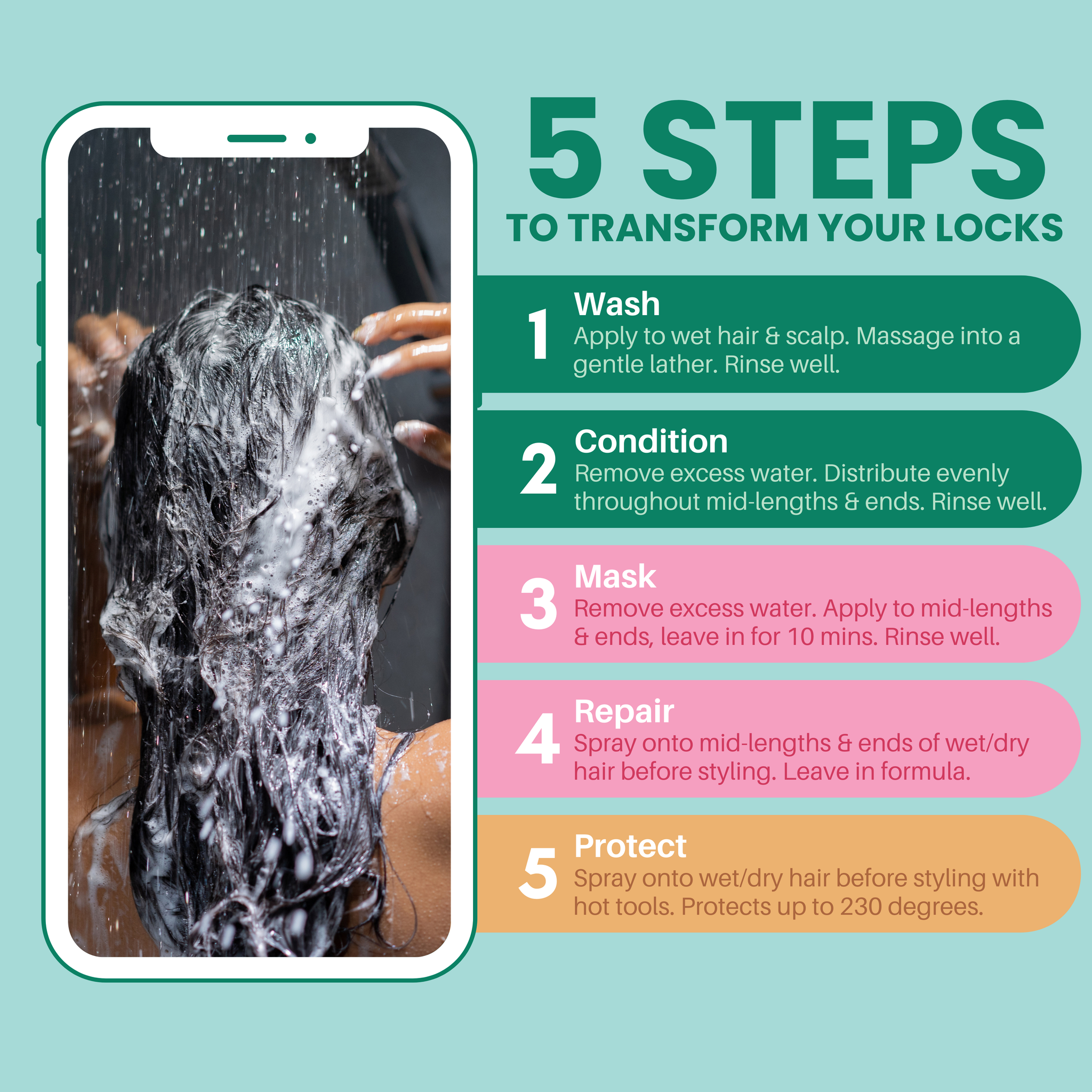 5 STEPS
TO TRANSFORM YOUR LOCKS

1 Wash
Apply to wet hair & scalp. Massage into a gentle lather. Rinse well.

2 Condition
Remove excess water. Distribute evenly throughout mid-lengths & ends. Rinse well.

3 Mask
Remove excess water. Apply to mid-lengths & ends, leave in for 10 mins. Rinse well.

4 Repair
Spray onto mid-lengths & ends of wet/dry hair before styling. Leave in formula.

5 Protect
Spray onto wet/dry hair before styling with hot tools. Protects up to 230 degrees.