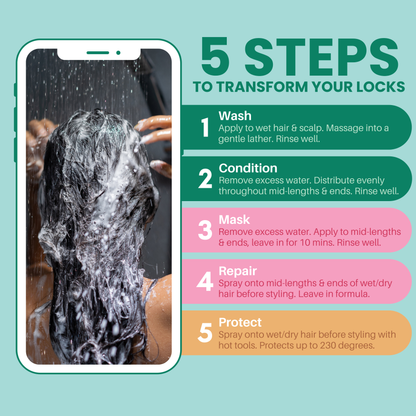 5 STEPS
TO TRANSFORM YOUR LOCKS

1 Wash
Apply to wet hair & scalp. Massage into a gentle lather. Rinse well.

2 Condition
Remove excess water. Distribute evenly throughout mid-lengths & ends. Rinse well.

3 Mask
Remove excess water. Apply to mid-lengths & ends, leave in for 10 mins. Rinse well.

4 Repair
Spray onto mid-lengths & ends of wet/dry hair before styling. Leave in formula.

5 Protect
Spray onto wet/dry hair before styling with hot tools. Protects up to 230 degrees.