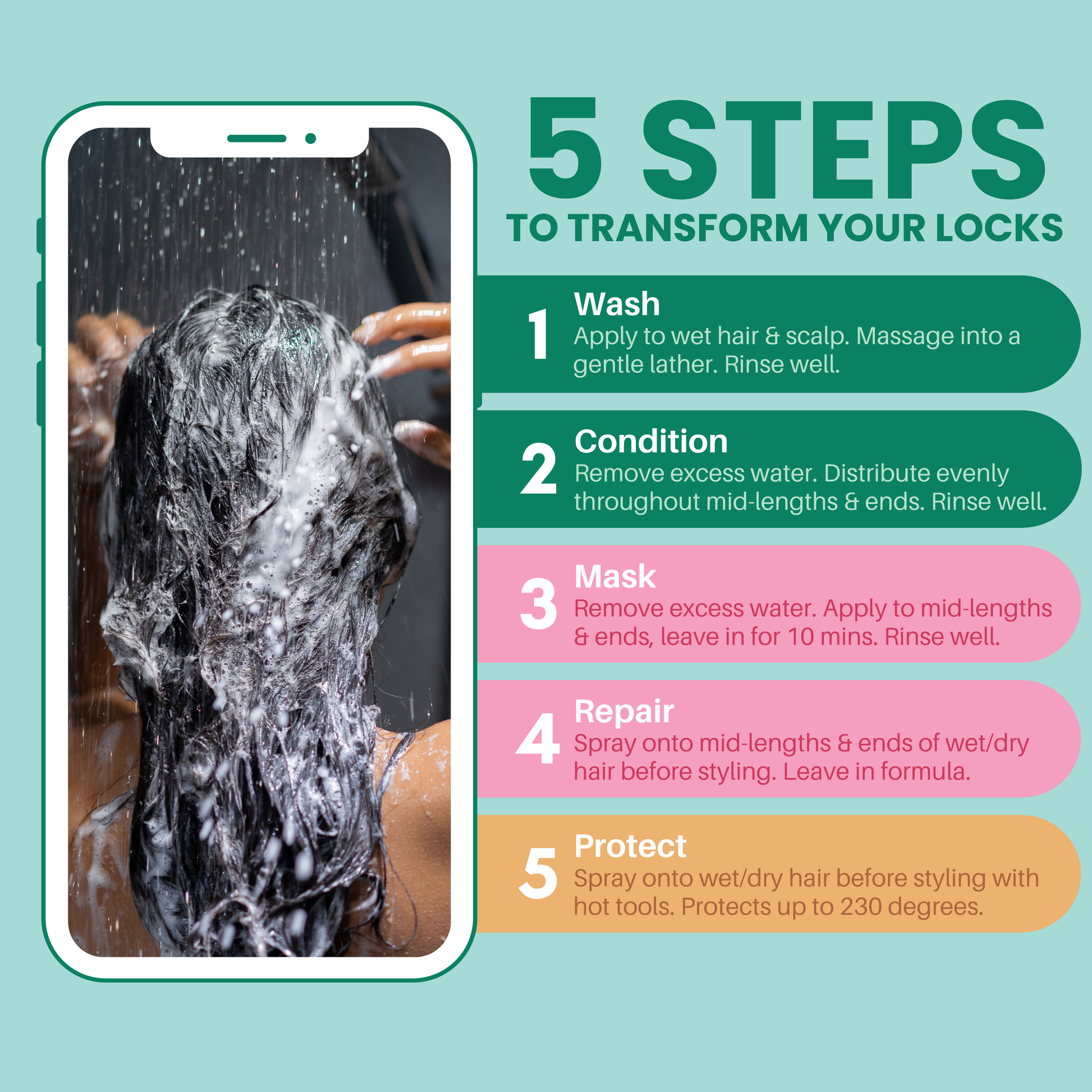 5 STEPS
TO TRANSFORM YOUR LOCKS

1
Wash
Apply to wet hair & scalp. Massage into a gentle lather. Rinse well.

2
Condition
Remove excess water. Distribute evenly throughout mid-lengths & ends. Rinse well.

3
Mask
Remove excess water. Apply to mid-lengths & ends, leave in for 10 mins. Rinse well.

4
Repair
Spray onto mid-lengths & ends of wet/dry hair before styling. Leave in formula.

5
Protect
Spray onto wet/dry hair before styling with hot tools. Protects up to 230 degrees.