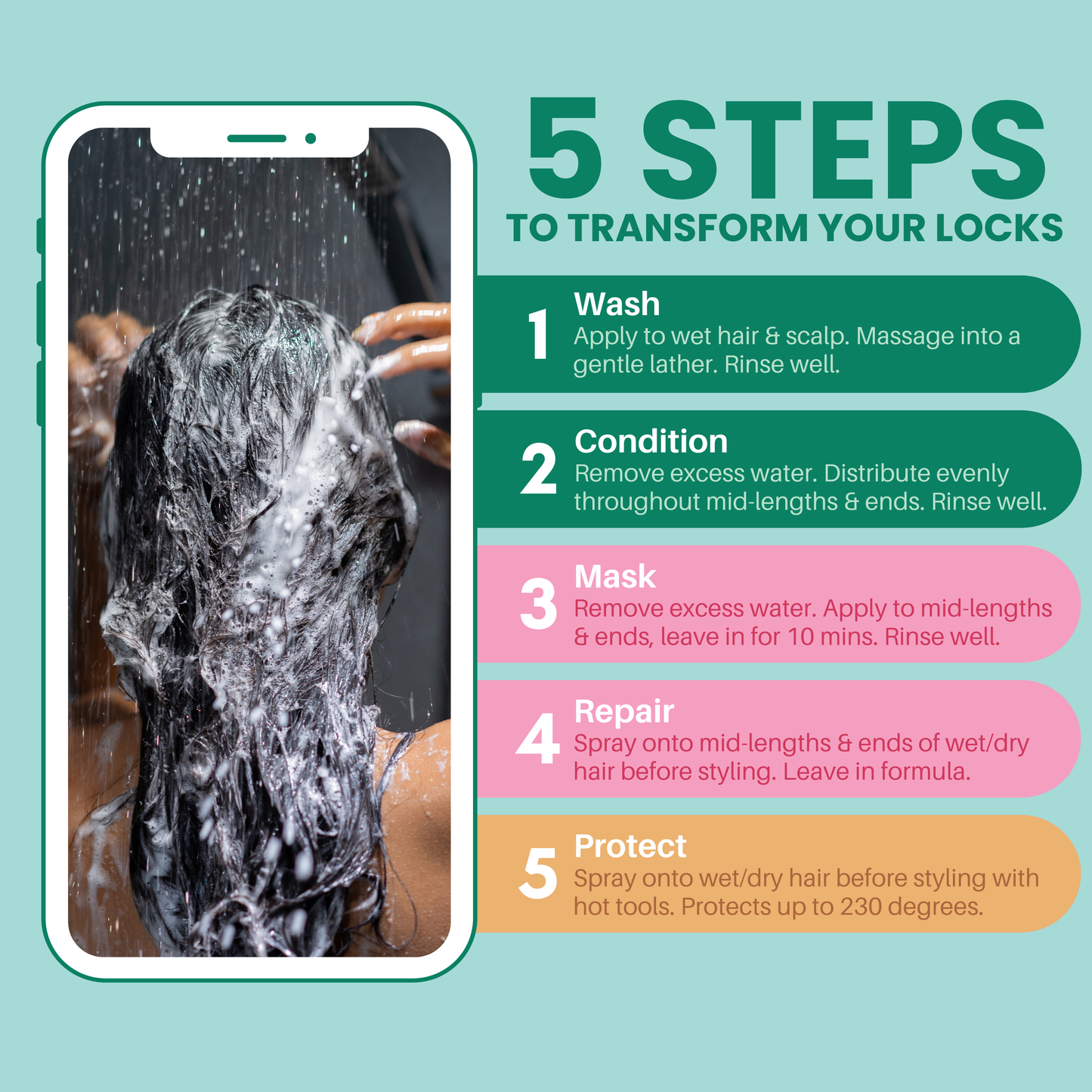 5 STEPS
TO TRANSFORM YOUR LOCKS

1 Wash
Apply to wet hair & scalp. Massage into a gentle lather. Rinse well.

2 Condition
Remove excess water. Distribute evenly throughout mid-lengths & ends. Rinse well.

3 Mask
Remove excess water. Apply to mid-lengths & ends, leave in for 10 mins. Rinse well.

4 Repair
Spray onto mid-lengths & ends of wet/dry hair before styling. Leave in formula.

5 Protect
Spray onto wet/dry hair before styling with hot tools. Protects up to 230 degrees.