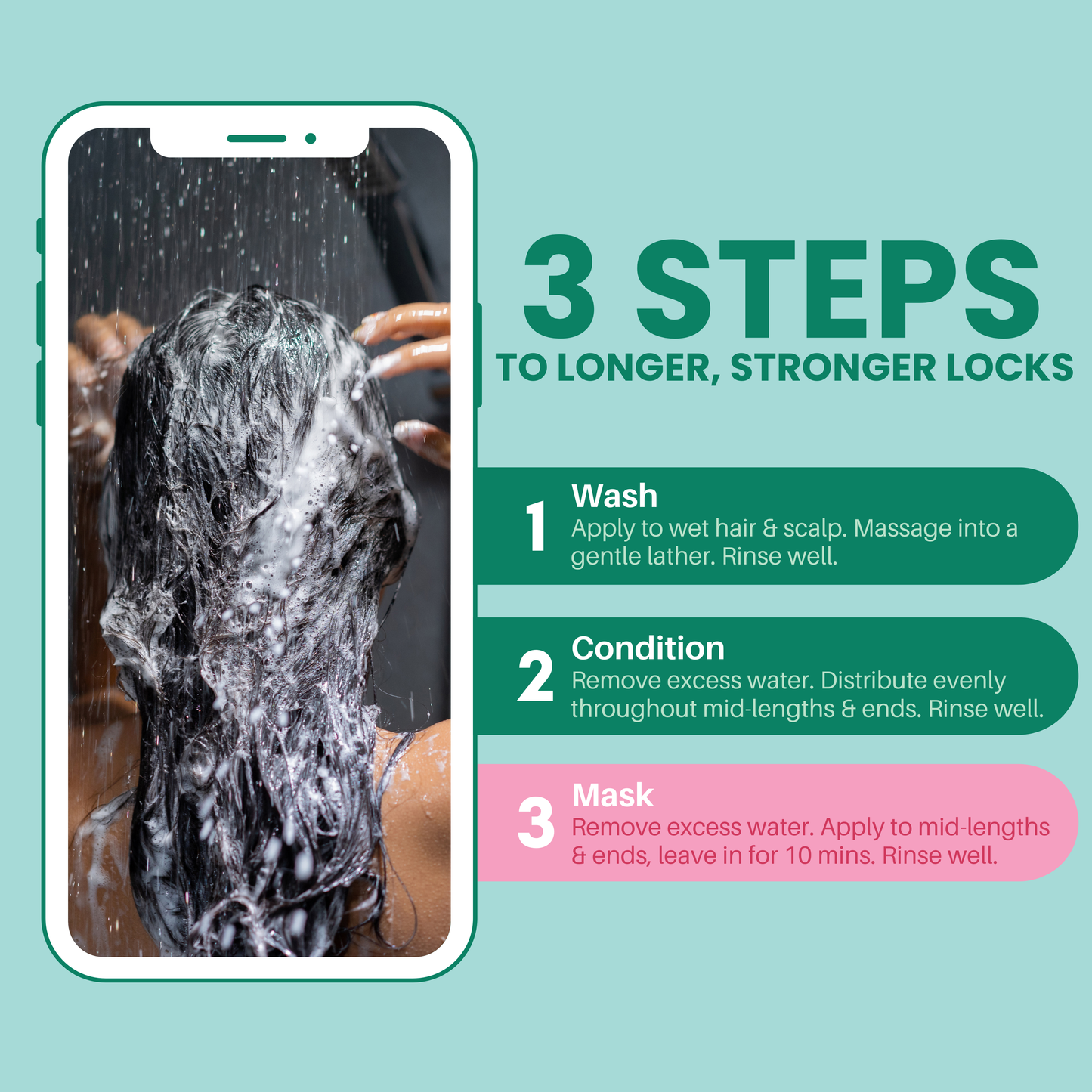 3 STEPS
TO LONGER, STRONGER LOCKS

1 Wash
Apply to wet hair & scalp. Massage into a gentle lather. Rinse well.

2 Condition
Remove excess water. Distribute evenly throughout mid-lengths & ends. Rinse well.

3 Mask
Remove excess water. Apply to mid-lengths & ends, leave in for 10 mins. Rinse well.